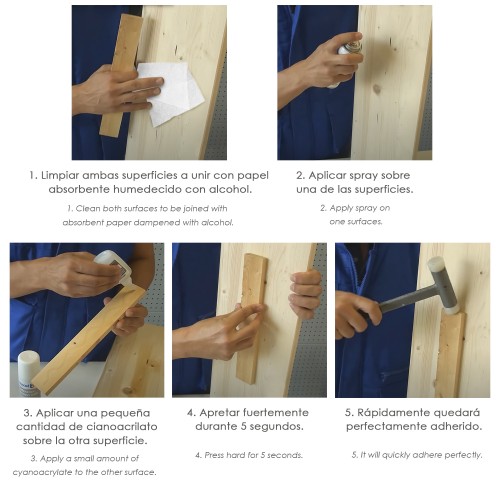 1. Limpiar ambas superficies a unir con papel absorbente humedecido con alcohol.

1. Clean both surfaces to be joined with absorbent paper dampened with alcohol.

2. Aplicar spray sobre una de las superficies.

2. Apply spray on one surfaces.

3. Aplicar una pequeña cantidad de cianoacrilato sobre la otra superficie.

3. Apply a small amount of cyanoacrylate to the other surface.

4. Apretar fuertemente durante 5 segundos.

4. Press hard for 5 seconds.

5. Rápidamente quedará perfectamente adherido.

5. It will quickly adhere perfectly.